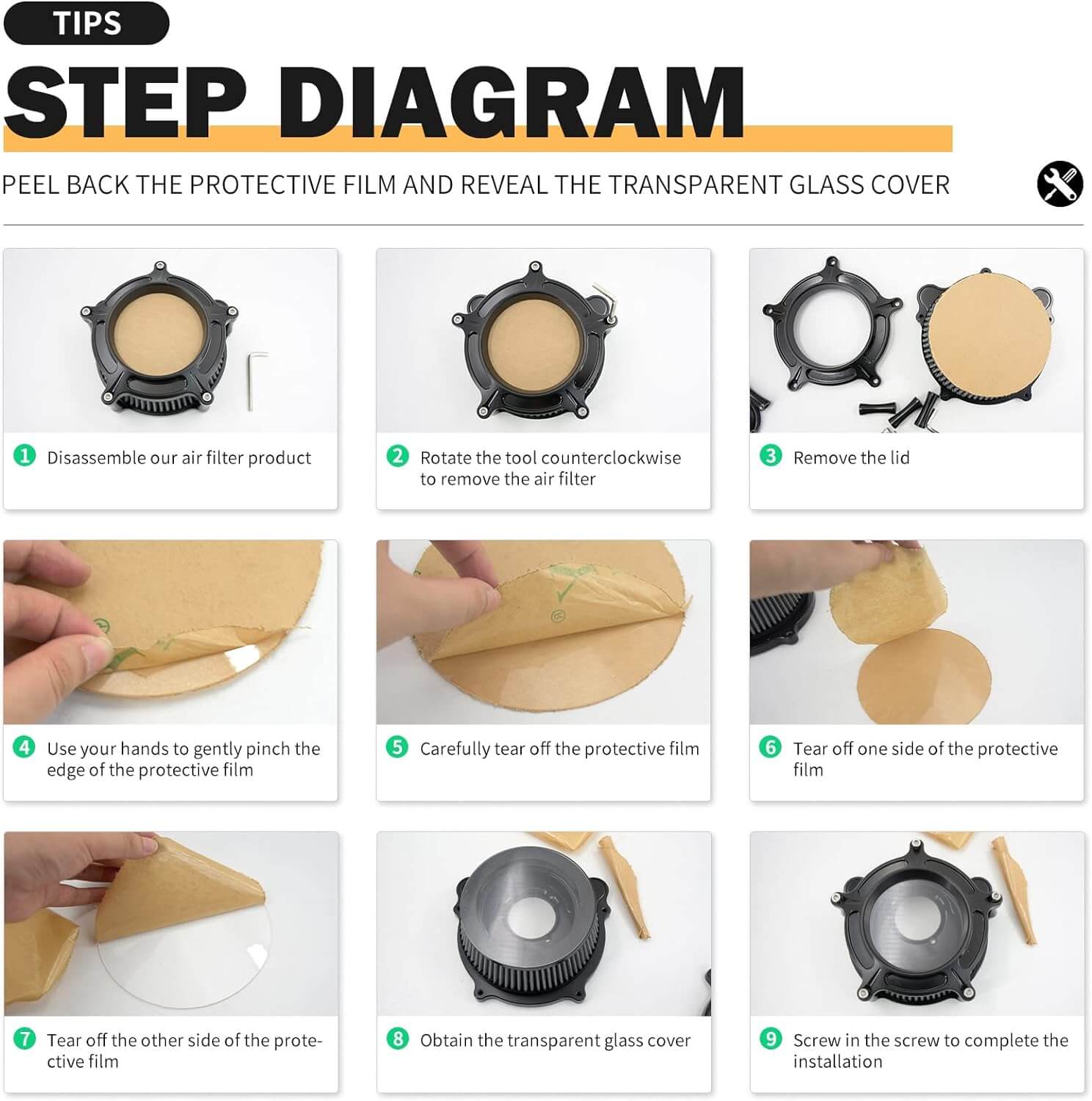 TIPS

STEP DIAGRAM

PEEL BACK THE PROTECTIVE FILM AND REVEAL THE TRANSPARENT GLASS COVER

1 Disassemble our air filter product

2 Rotate the tool counterclockwise to remove the air filter

3 Remove the lid

4 Use your hands to gently pinch the edge of the protective film

5 Carefully tear off the protective film

6 Tear off one side of the protective film

7 Tear off the other side of the protective film

8 Obtain the transparent glass cover

9 Screw in the screw to complete the installation