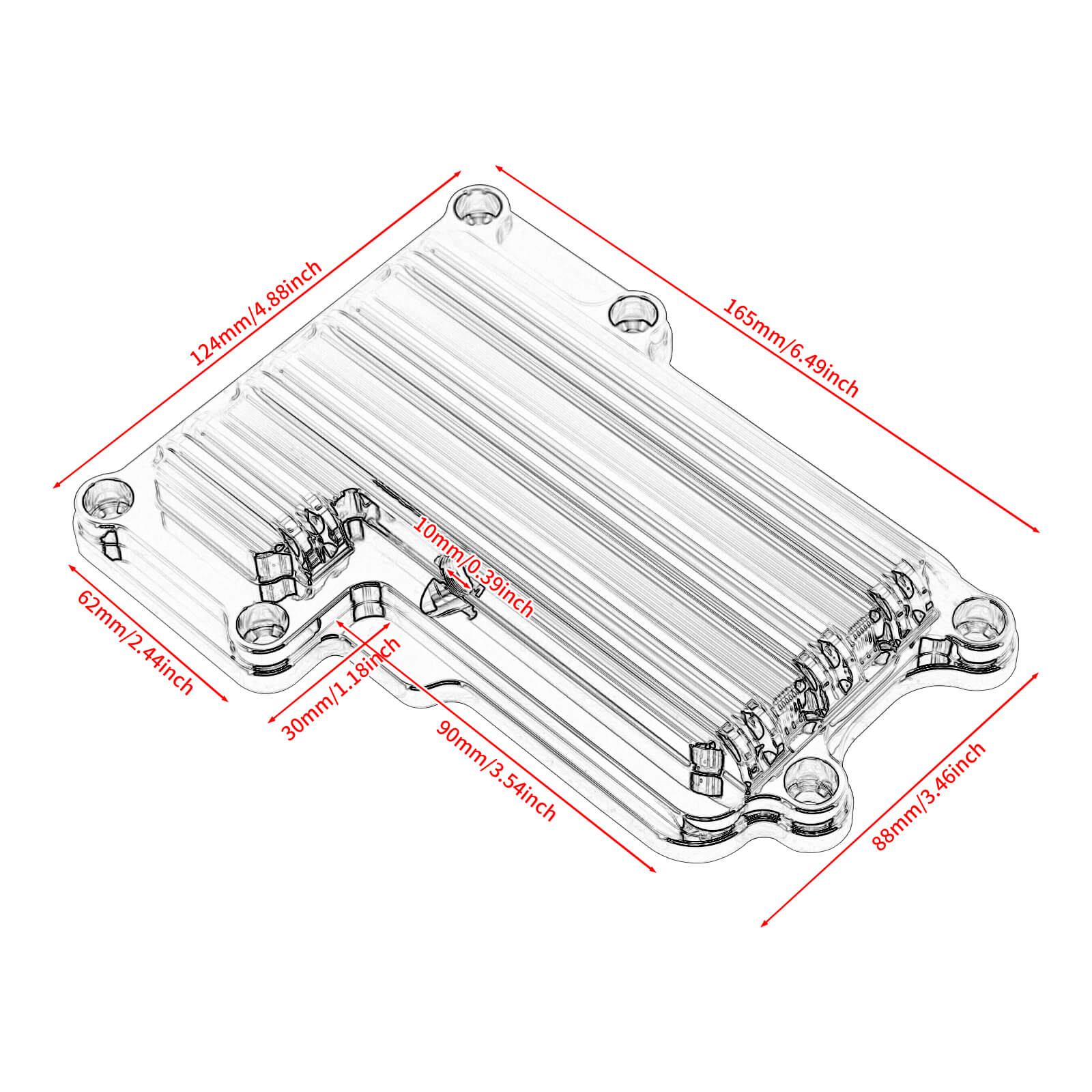 124mm/4.88inch

165mm/6.49inch

10mm/0.39inch

62mm/2.44inch

30mm/1.18inch

90mm/3.54inch

88mm/3.46inch