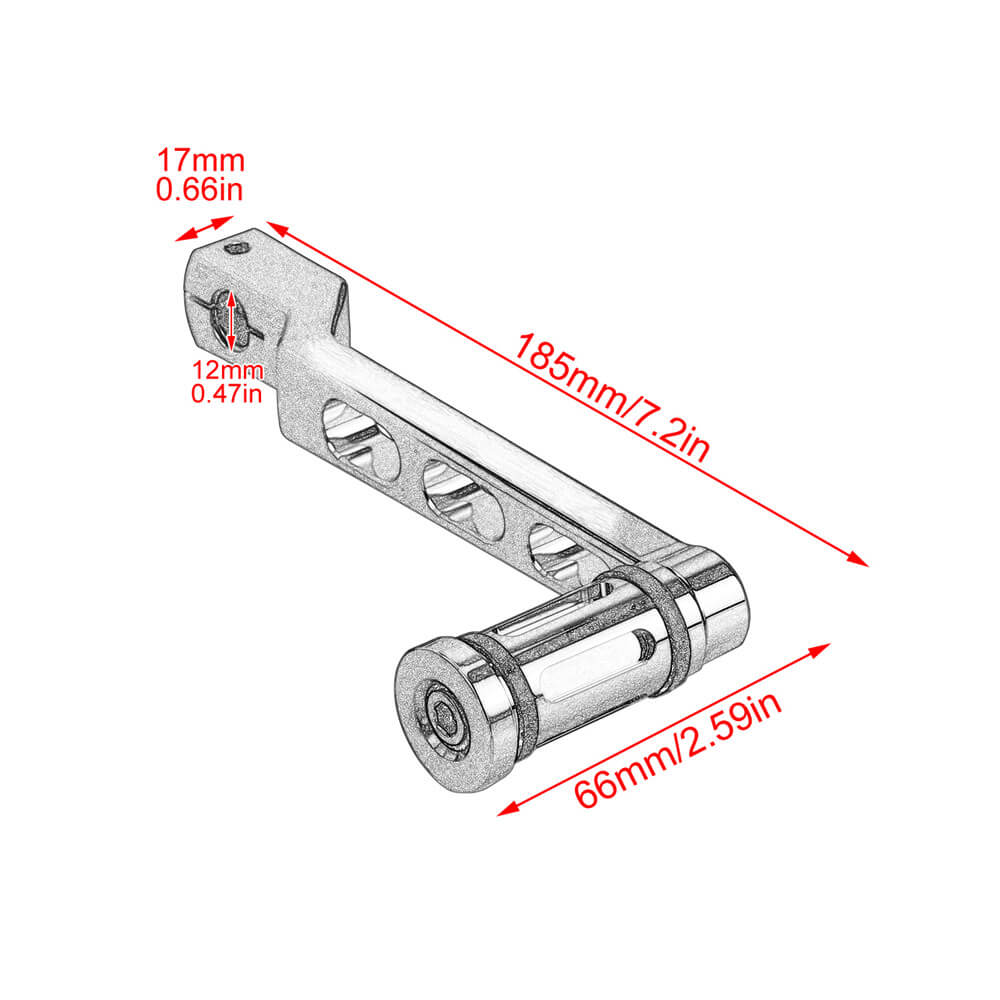 17mm
0.66in

12mm
0.47in

185mm/7.2in

66mm/2.59in