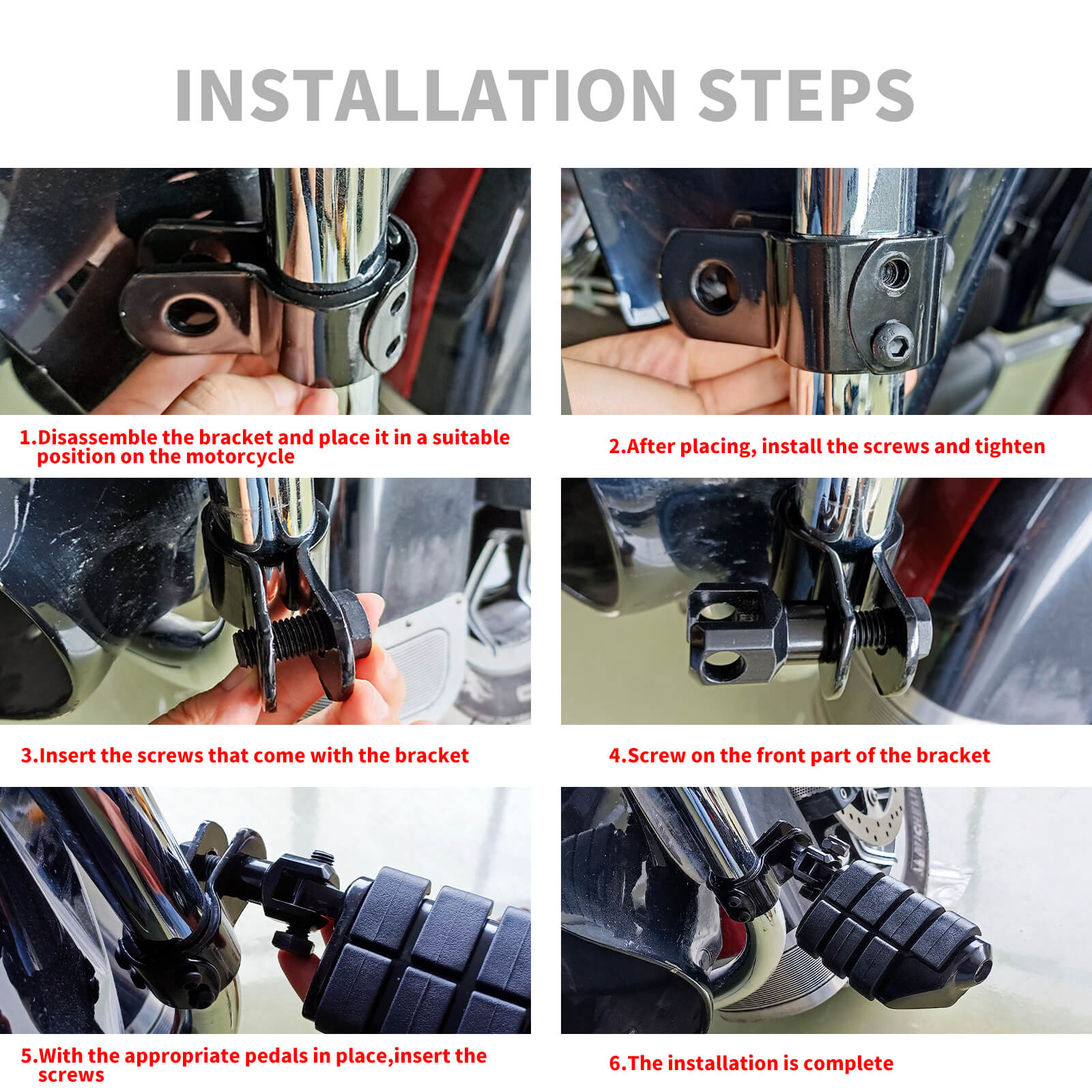 INSTALLATION STEPS

1.Disassemble the bracket and place it in a suitable position on the motorcycle

2.After placing, install the screws and tighten

3.Insert the screws that come with the bracket

4.Screw on the front part of the bracket

5.With the appropriate pedals in place,insert the screws

6.The installation is complete