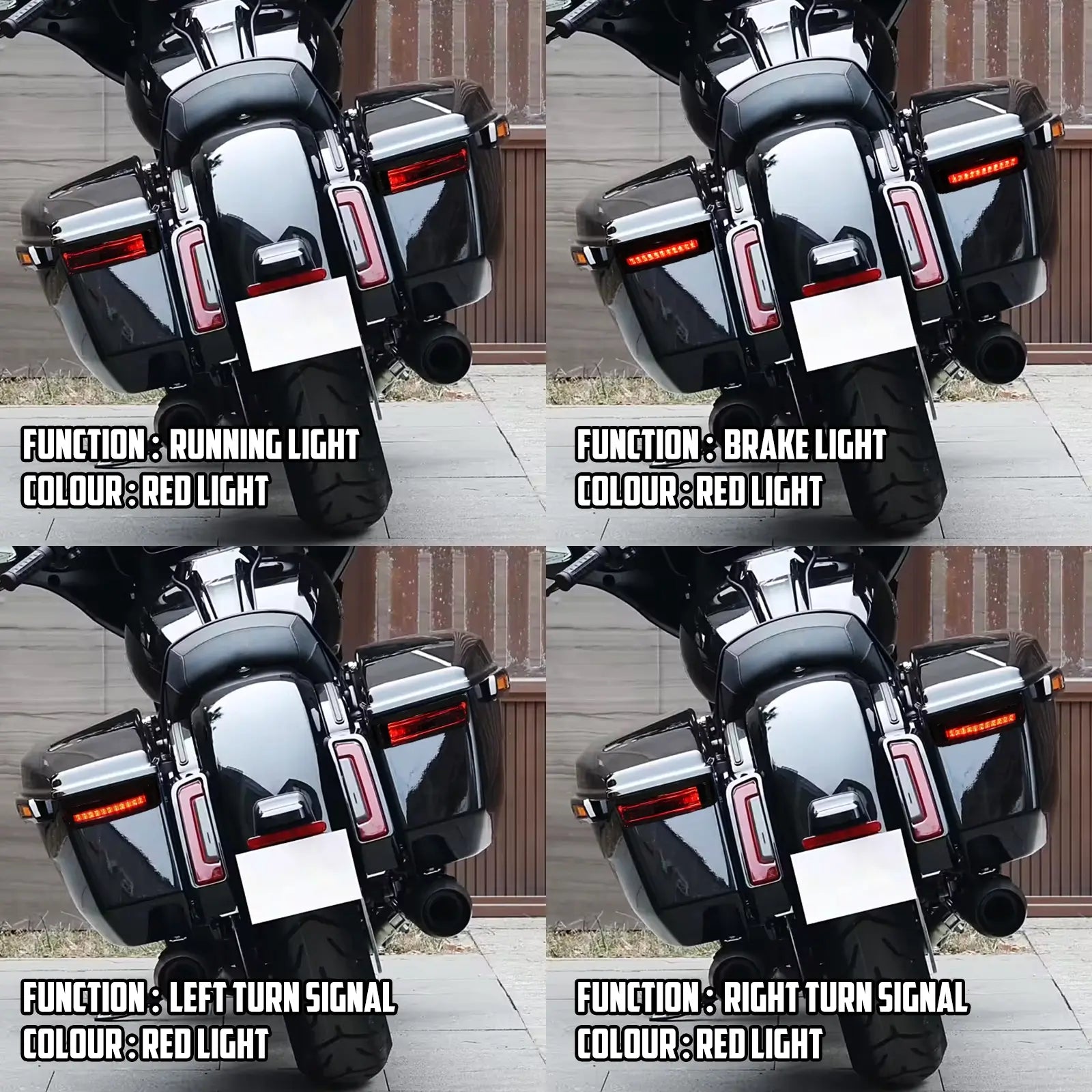 FUNCTION : RUNNING LIGHT
COLOUR : RED LIGHT

FUNCTION : BRAKE LIGHT
COLOUR : RED LIGHT

FUNCTION : LEFT TURN SIGNAL
COLOUR : RED LIGHT

FUNCTION : RIGHT TURN SIGNAL
COLOUR : RED LIGHT