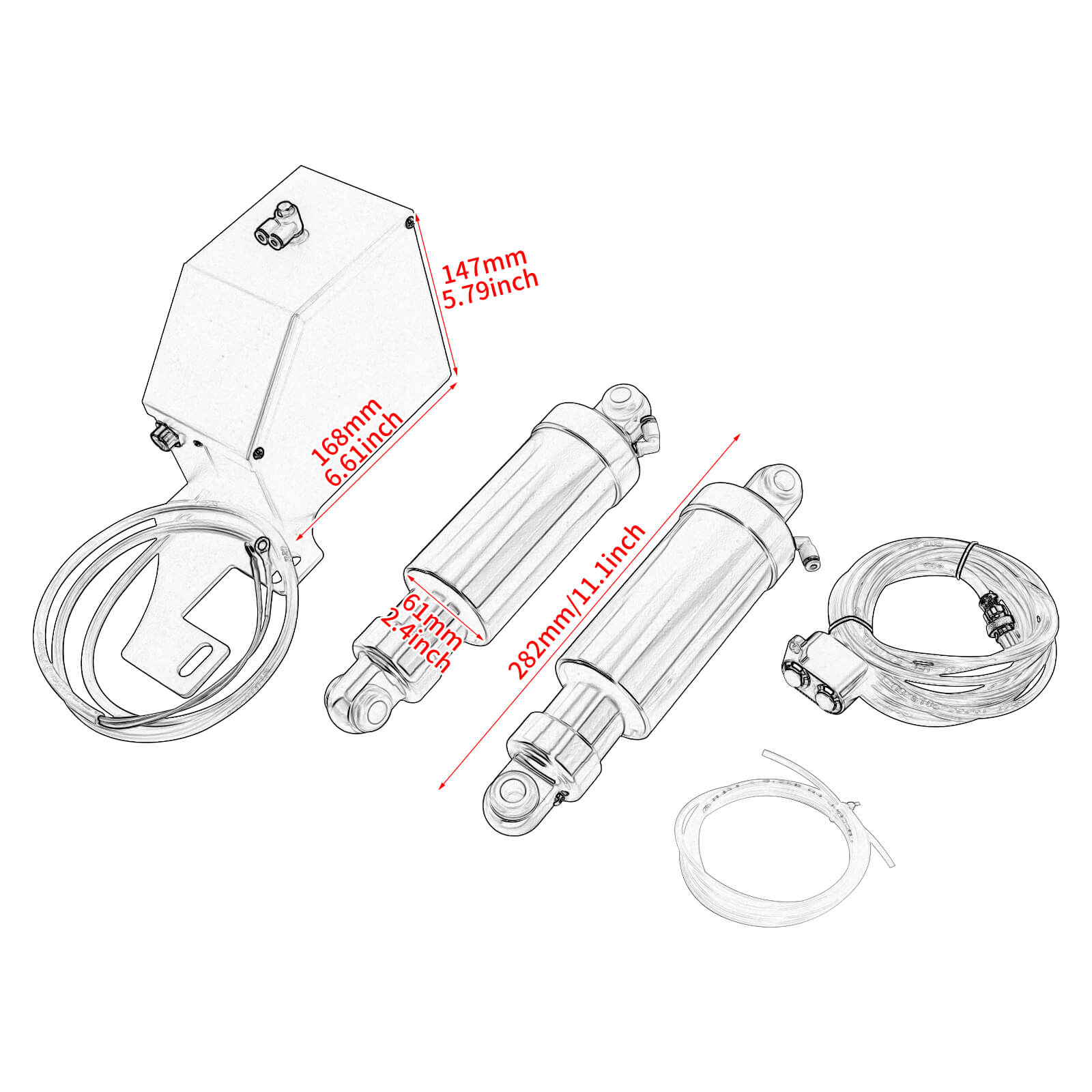 147mm
5.79inch

168mm
6.61inch

61mm
2.4inch

282mm/11.1inch