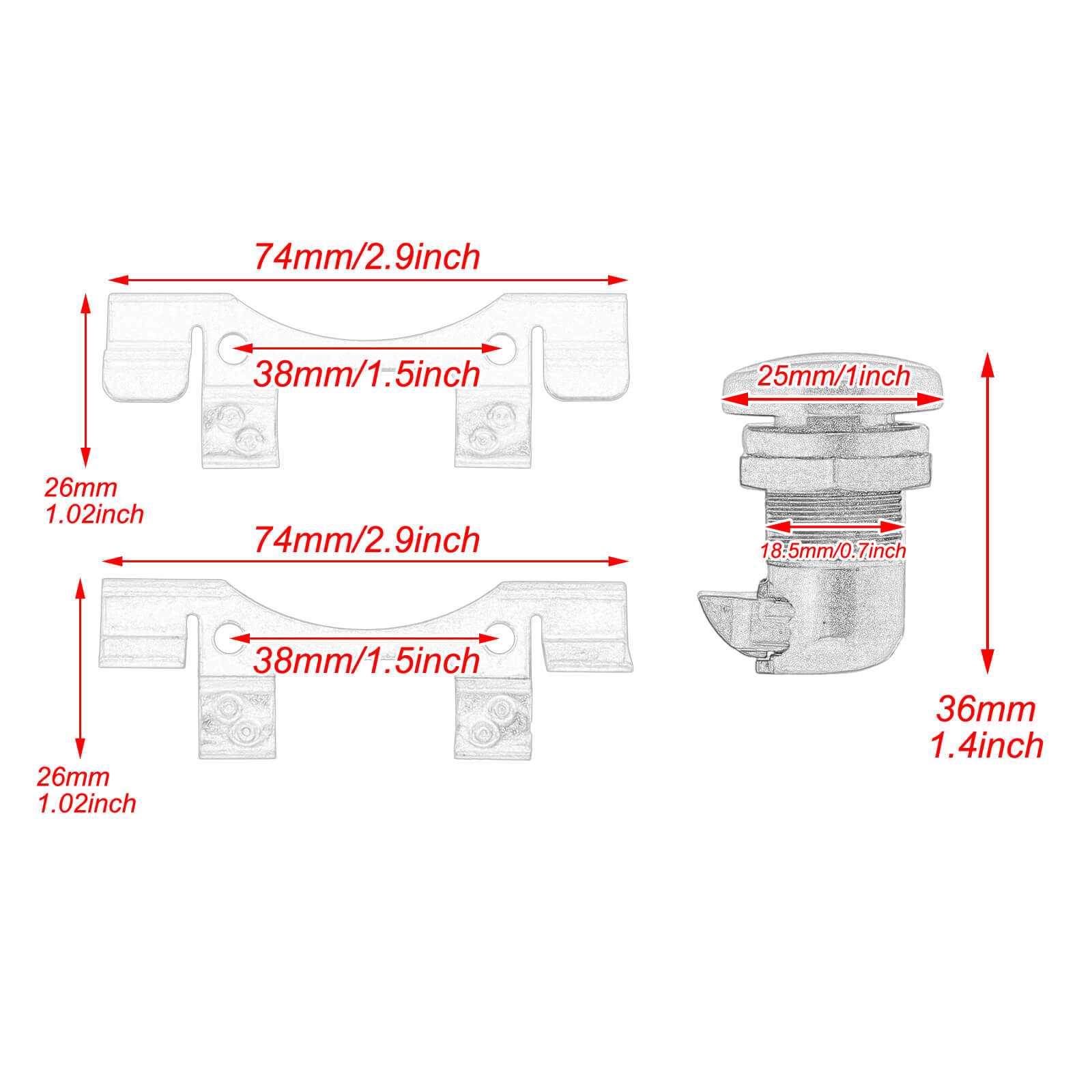 74mm/2.9inch

38mm/1.5inch

26mm
1.02inch

74mm/2.9inch

38mm/1.5inch

26mm
1.02inch

25mm/1inch

18.5mm/0.7inch

36mm
1.4inch